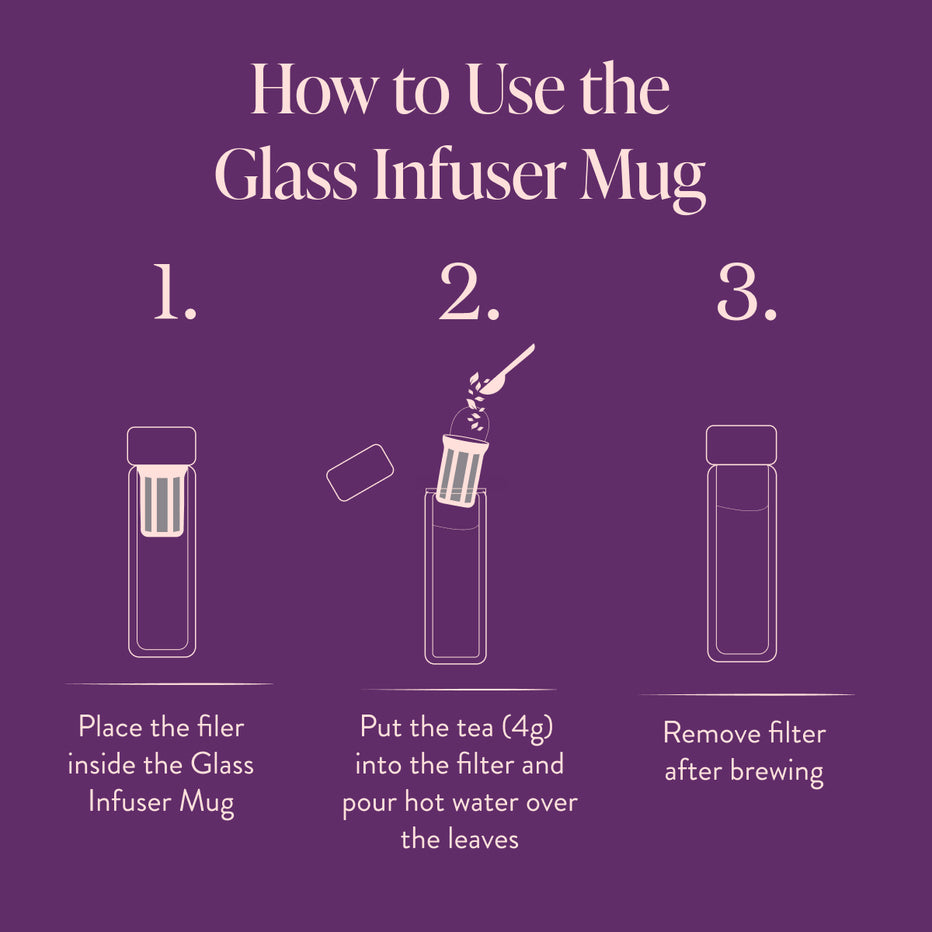 How to Use the Glass Infuser Mug

1.

Place the filer inside the Glass Infuser Mug

2.

Put the tea (4g) into the filter and pour hot water over the leaves

3.

Remove filter after brewing