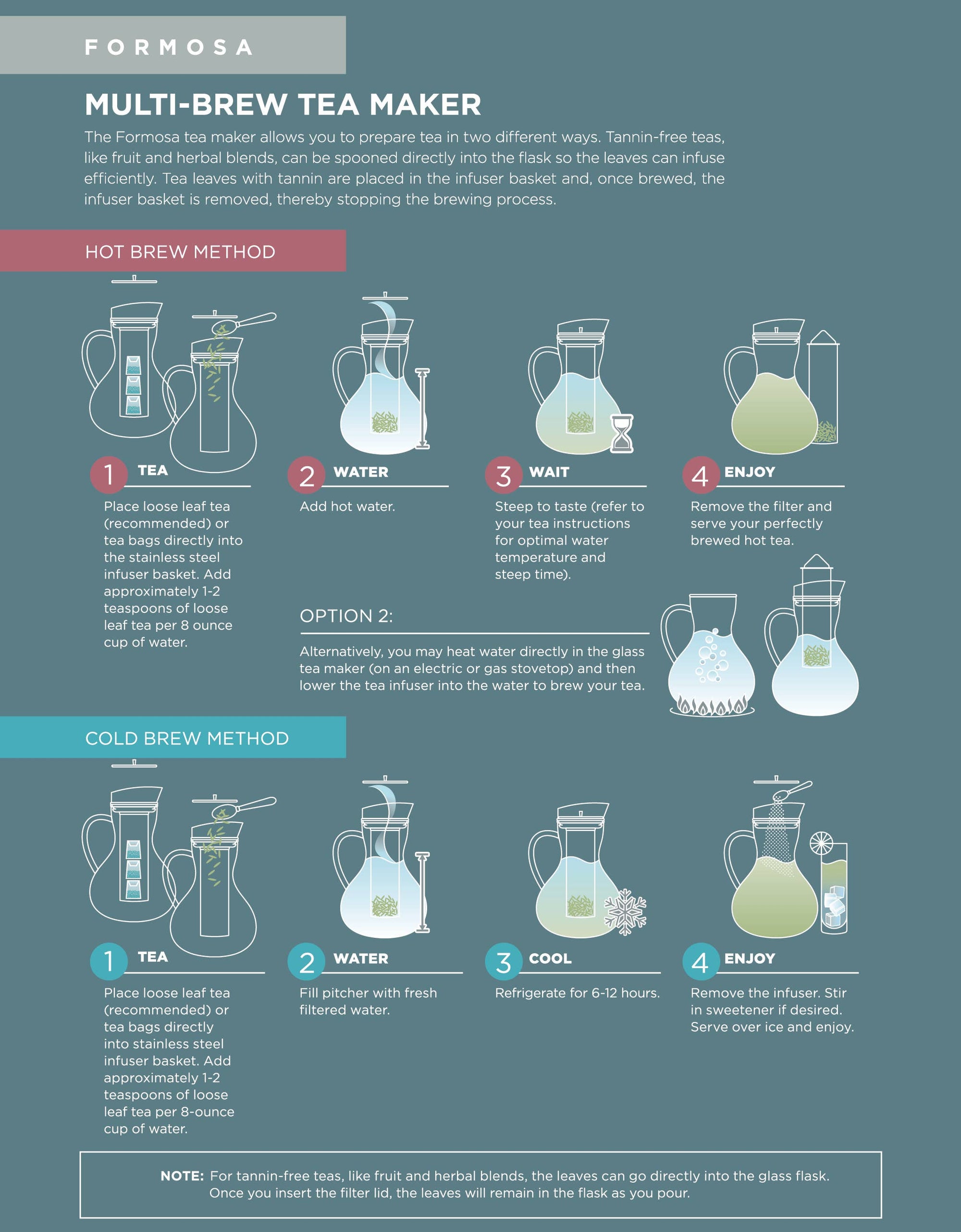 FORMOSA

MULTI-BREW TEA MAKER

The Formosa tea maker allows you to prepare tea in two different ways. Tannin-free teas, like fruit and herbal blends, can be spooned directly into the flask so the leaves can infuse efficiently. Tea leaves with tannin are placed in the infuser basket and, once brewed, the infuser basket is removed, thereby stopping the brewing process.

HOT BREW METHOD

1 TEA
Place loose leaf tea (recommended) or tea bags directly into the stainless steel infuser basket. Add approximately 1-2 teaspoons of loose leaf tea per 8 ounce cup of water.

2 WATER
Add hot water.

3 WAIT
Steep to taste (refer to your tea instructions for optimal water temperature and steep time).

4 ENJOY
Remove the filter and serve your perfectly brewed hot tea.

OPTION 2:
Alternatively, you may heat water directly in the glass tea maker (on an electric or gas stovetop) and then lower the tea infuser into the water to brew your tea.

COLD BREW METHOD

1 TEA
Place loose leaf tea (recommended) or tea bags directly into stainless steel infuser basket. Add approximately 1-2 teaspoons of loose leaf tea per 8-ounce cup of water.

2 WATER
Fill pitcher with fresh filtered water.

3 COOL
Refrigerate for 6-12 hours.

4 ENJOY
Remove the infuser. Stir in sweetener if desired. Serve over ice and enjoy.

NOTE: For tannin-free teas, like fruit and herbal blends, the leaves can go directly into the glass flask. Once you insert the filter lid, the leaves will remain in the flask as you pour.