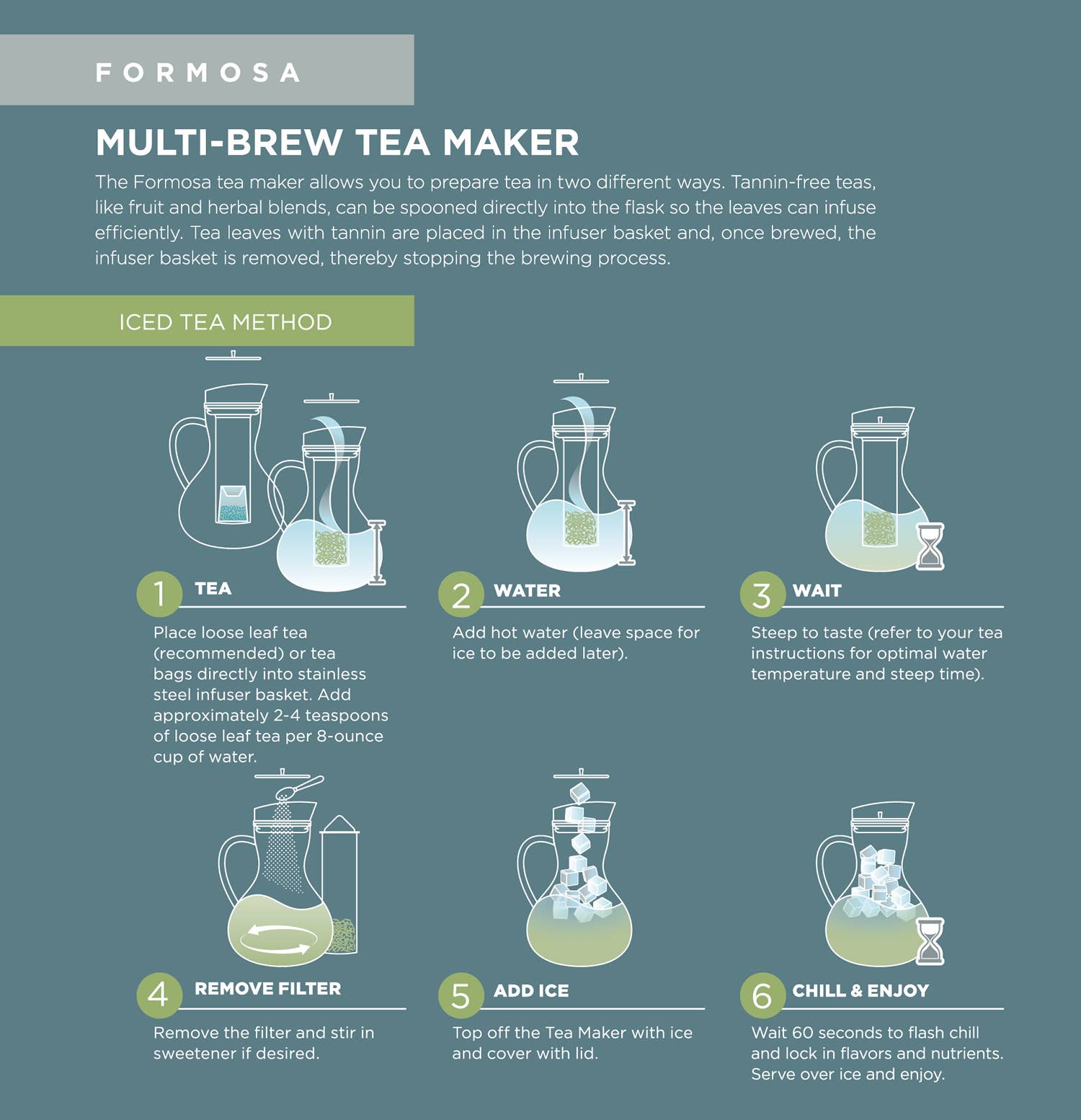 FORMOSA

MULTI-BREW TEA MAKER

The Formosa tea maker allows you to prepare tea in two different ways. Tannin-free teas, like fruit and herbal blends, can be spooned directly into the flask so the leaves can infuse efficiently. Tea leaves with tannin are placed in the infuser basket and, once brewed, the infuser basket is removed, thereby stopping the brewing process.

ICED TEA METHOD

1 TEA

Place loose leaf tea (recommended) or tea bags directly into stainless steel infuser basket. Add approximately 2-4 teaspoons of loose leaf tea per 8-ounce cup of water.

2 WATER

Add hot water (leave space for ice to be added later).

3 WAIT

Steep to taste (refer to your tea instructions for optimal water temperature and steep time).

4 REMOVE FILTER

Remove the filter and stir in sweetener if desired.

5 ADD ICE

Top off the Tea Maker with ice and cover with lid.

6 CHILL & ENJOY

Wait 60 seconds to flash chill and lock in flavors and nutrients. Serve over ice and enjoy.