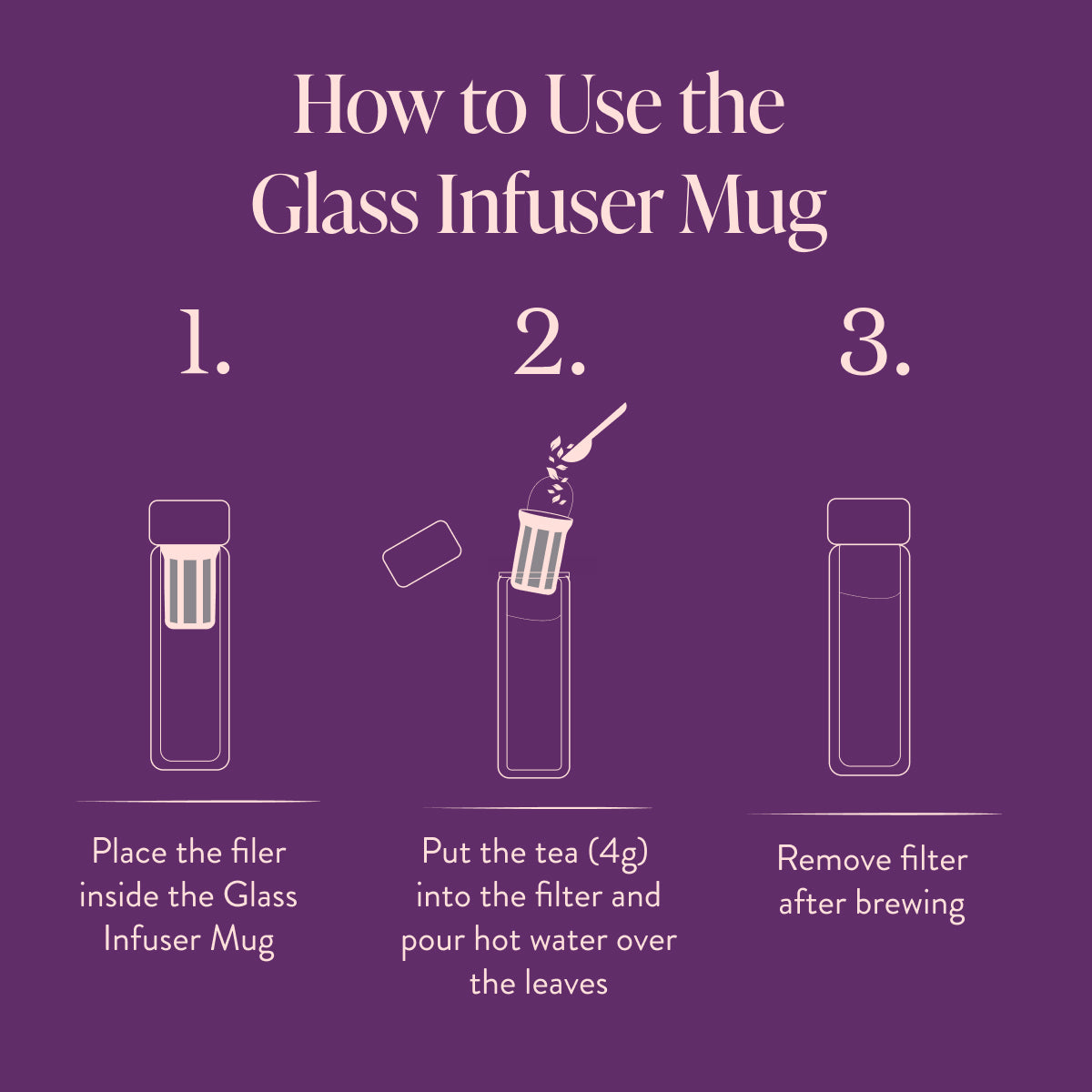 How to Use the Glass Infuser Mug

1.

Place the filer inside the Glass Infuser Mug

2.

Put the tea (4g) into the filter and pour hot water over the leaves

3.

Remove filter after brewing